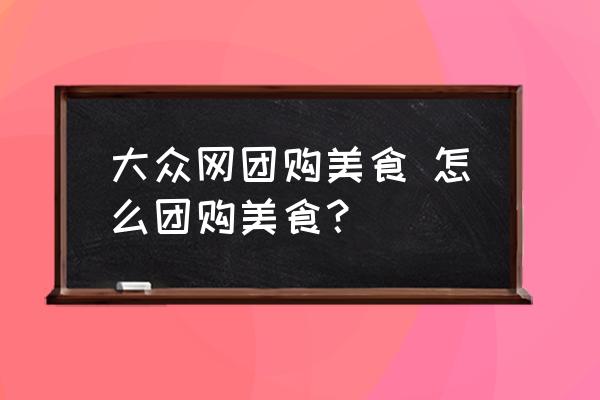 大众网团购美食 怎么团购美食？